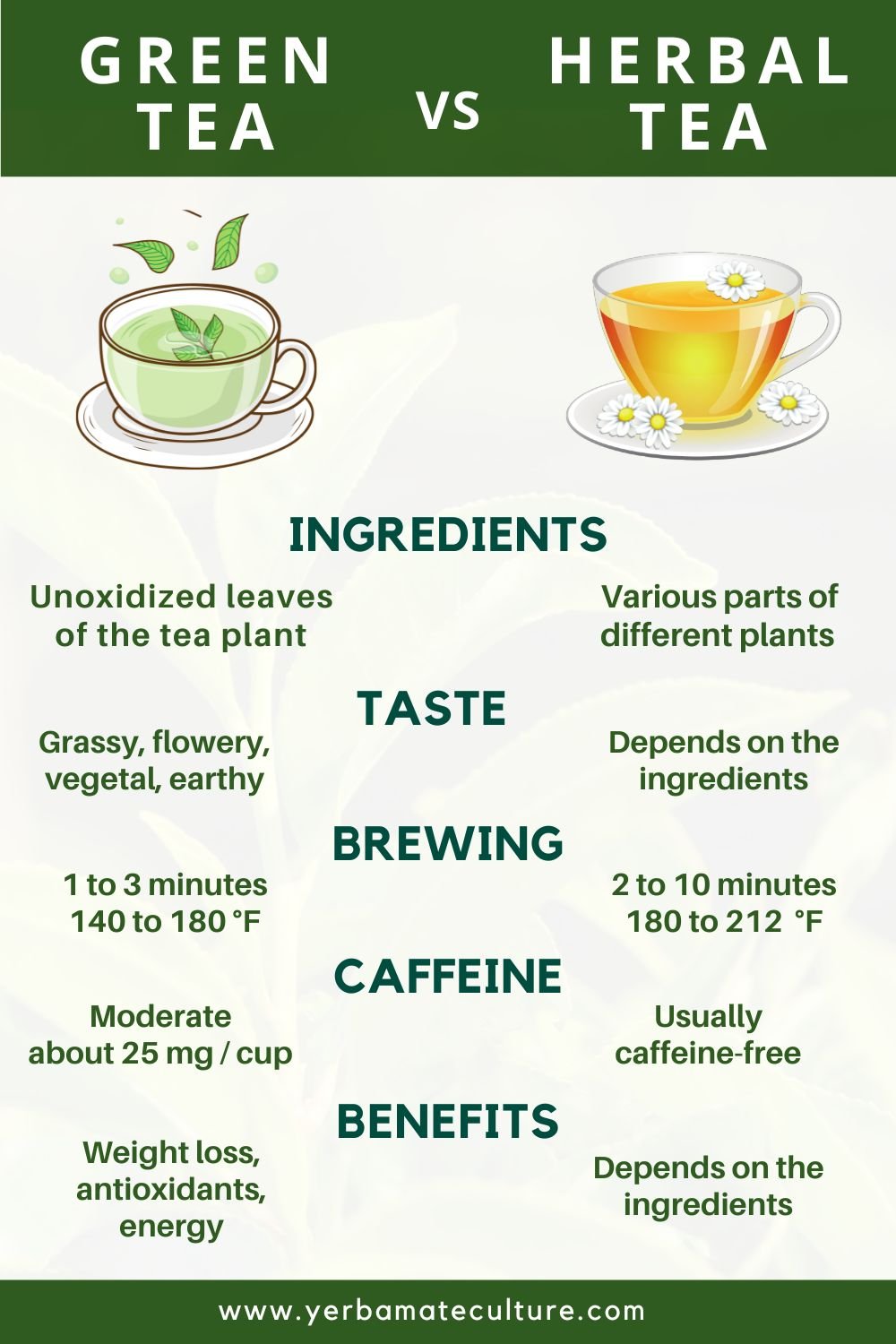 GREEN TEA

VS

HERBAL TEA

INGREDIENTS

Unoxidized leaves of the tea plant

Various parts of different plants

TASTE

Grassy, flowery, vegetal, earthy

Depends on the ingredients

BREWING

1 to 3 minutes
140 to 180 °F

2 to 10 minutes
180 to 212 °F

CAFFEINE

Moderate
about 25 mg / cup

Usually caffeine-free

BENEFITS

Weight loss, antioxidants, energy

Depends on the ingredients

www.yerbamateculture.com