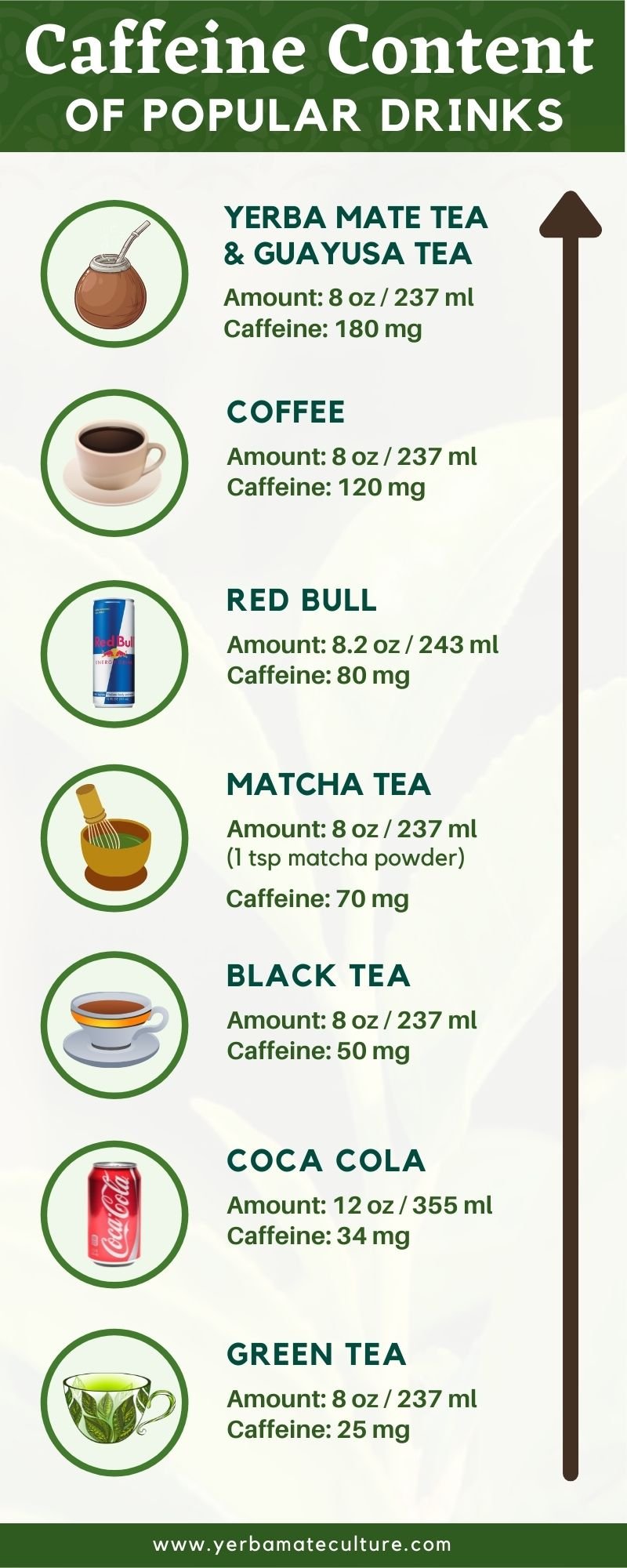 Caffeine Content
OF POPULAR DRINKS

YERBA MATE TEA & GUAYUSA TEA
Amount: 8 oz / 237 ml
Caffeine: 180 mg

COFFEE
Amount: 8 oz / 237 ml
Caffeine: 120 mg

Red Bull
ENERGY DRINK

RED BULL
Amount: 8.2 oz / 243 ml
Caffeine: 80 mg

MATCHA TEA
Amount: 8 oz / 237 ml
(1 tsp matcha powder)
Caffeine: 70 mg

BLACK TEA
Amount: 8 oz / 237 ml
Caffeine: 50 mg

Coca-Cola

COCA COLA
Amount: 12 oz / 355 ml
Caffeine: 34 mg

GREEN TEA
Amount: 8 oz / 237 ml
Caffeine: 25 mg

www.yerbamateculture.com